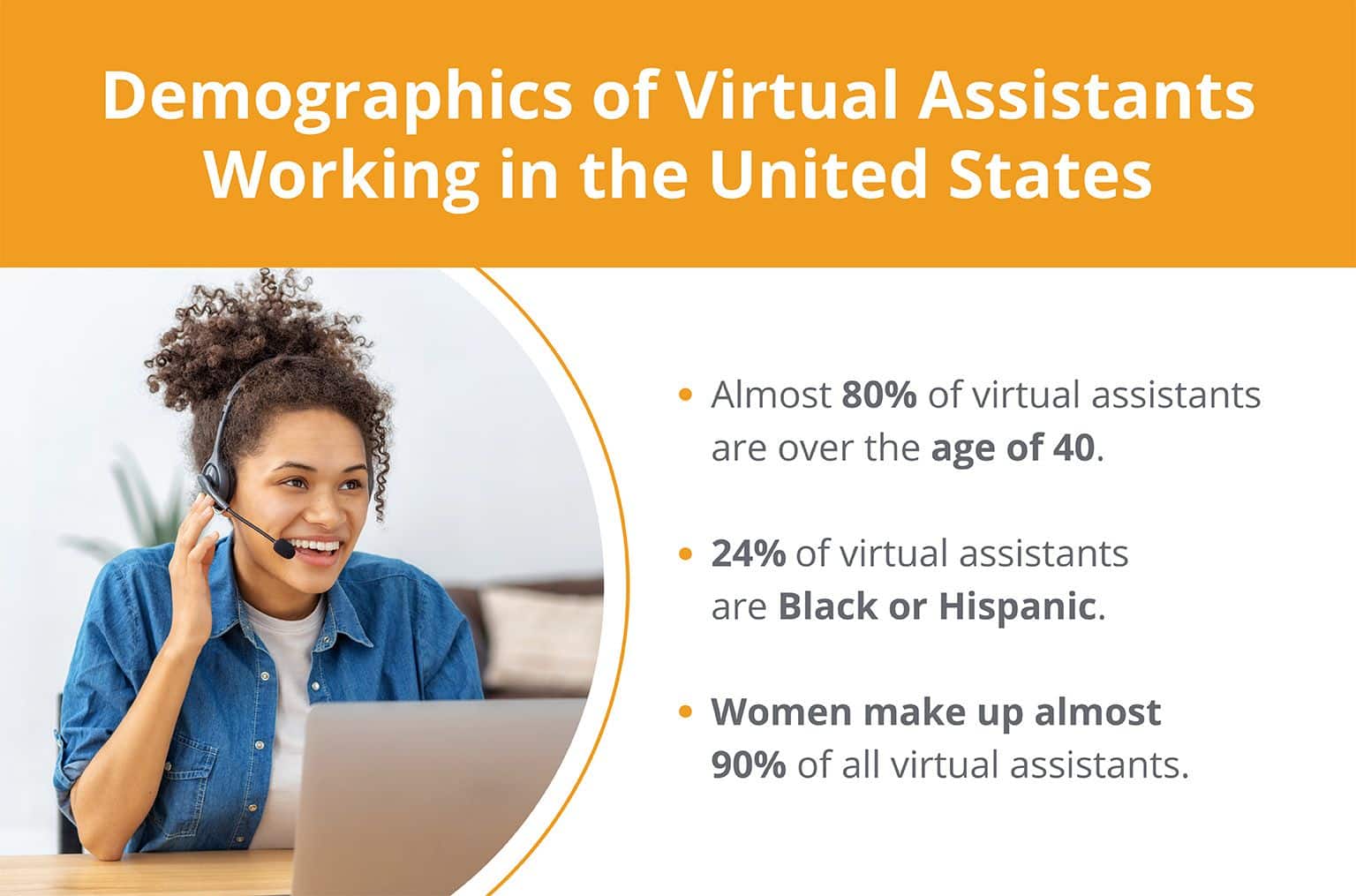 Demographics of Virtual Assistants Working in the United States

• Almost 80% of virtual assistants are over the age of 40.

• 24% of virtual assistants are Black or Hispanic.

• Women make up almost 90% of all virtual assistants.