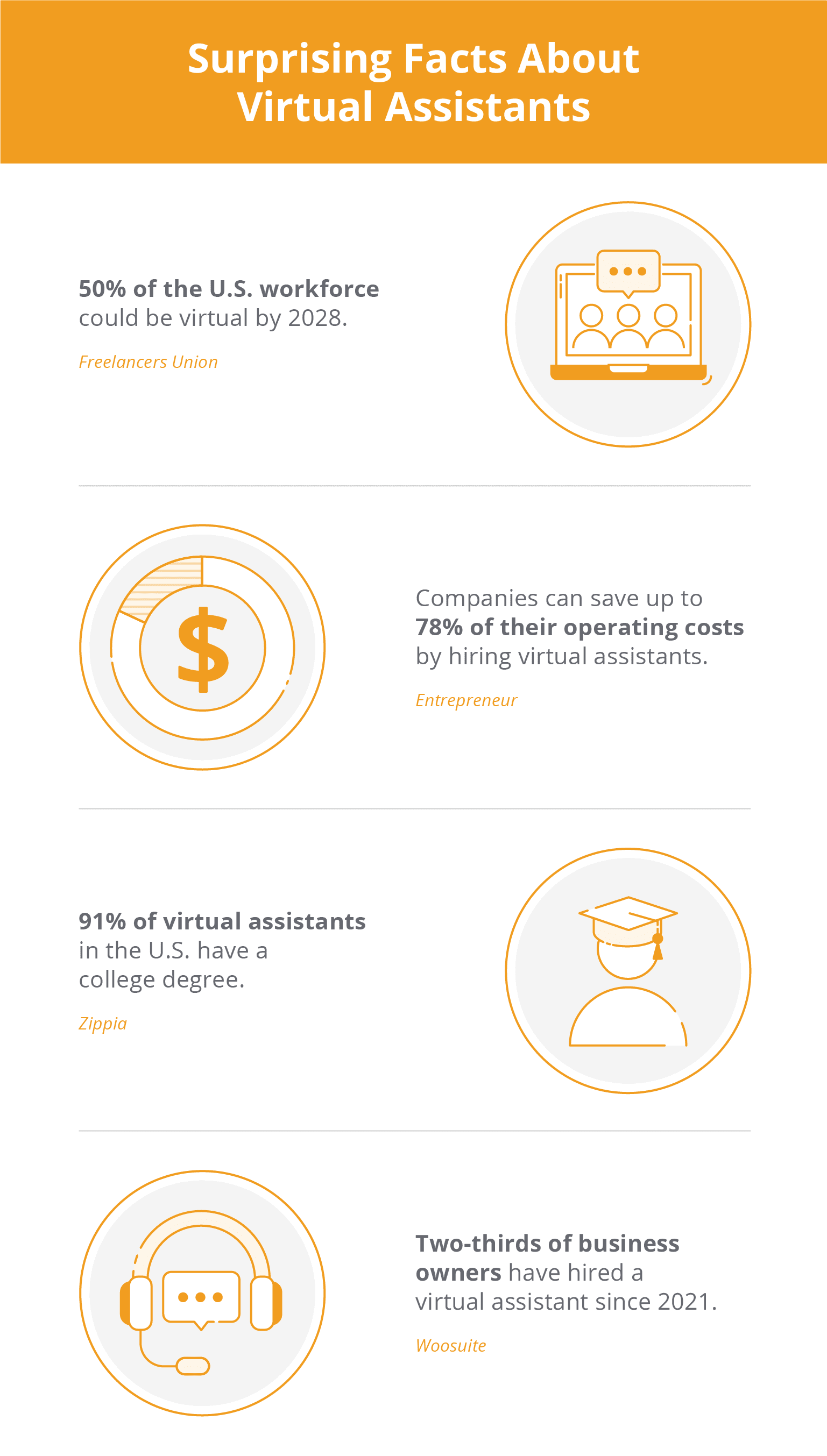 Surprising Facts About Virtual Assistants

50% of the U.S. workforce could be virtual by 2028.

Freelancers Union

$

Companies can save up to 78% of their operating costs by hiring virtual assistants.

Entrepreneur

91% of virtual assistants in the U.S. have a college degree.

Zippia

Two-thirds of business owners have hired a virtual assistant since 2021.

Woosuite